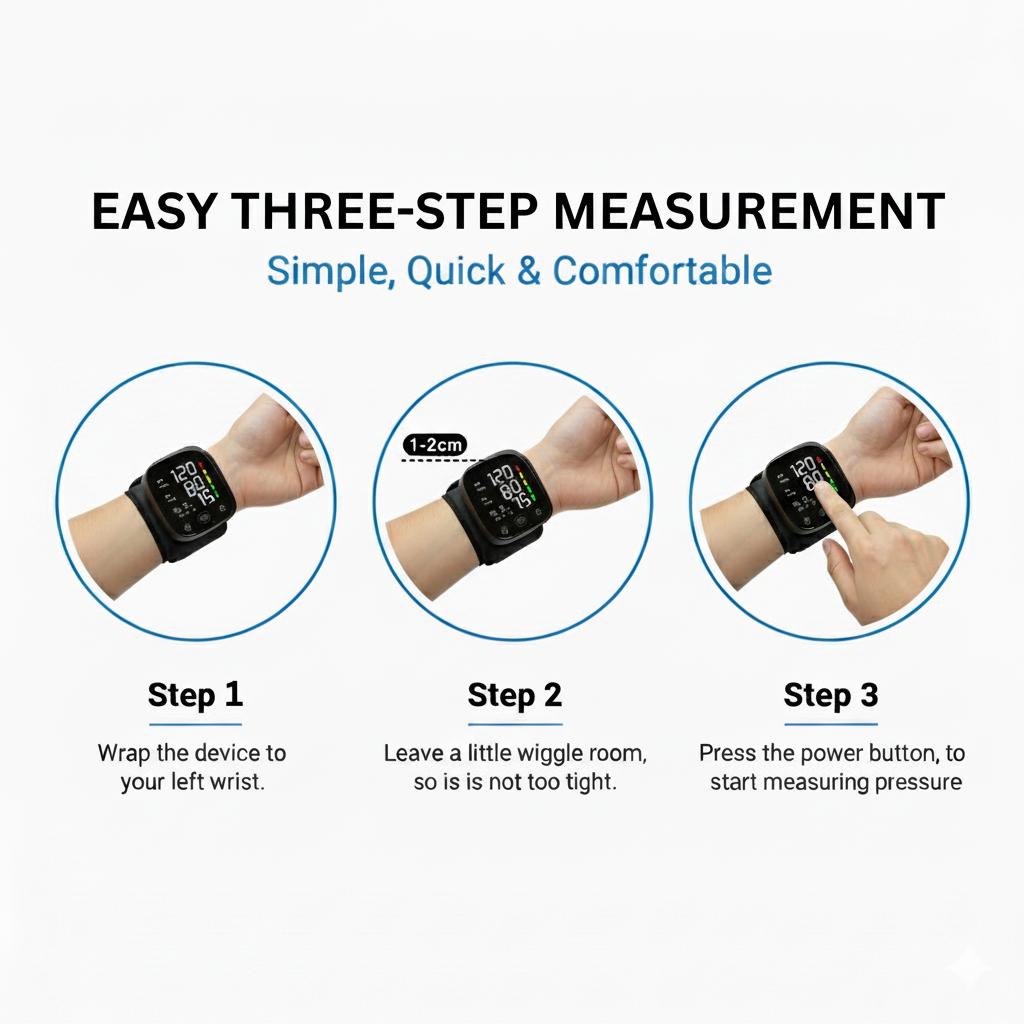 EASY THREE-STEP MEASUREMENT

Simple, Quick & Comfortable

120
80
75

1-2cm

120
80
75

120
80

Step 1

Wrap the device to your left wrist.

Step 2

Leave a little wiggle room, so is is not too tight.

Step 3

Press the power button, to start measuring pressure